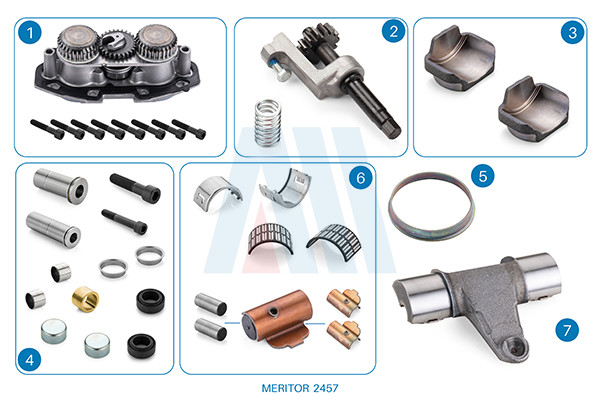 1
2
3
4
6
5
7
MERITOR 2457