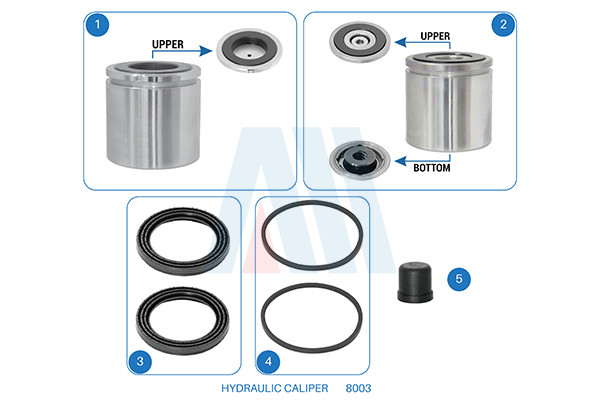 1

UPPER

2

UPPER

BOTTOM

3

4

5

HYDRAULIC CALIPER 8003