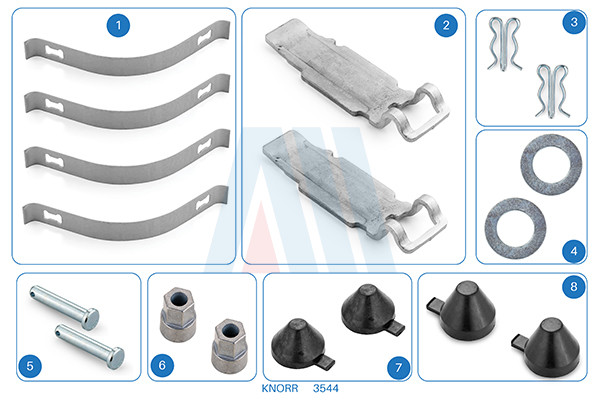 1
2
3
4
5
6
7
8
KNORR 3544