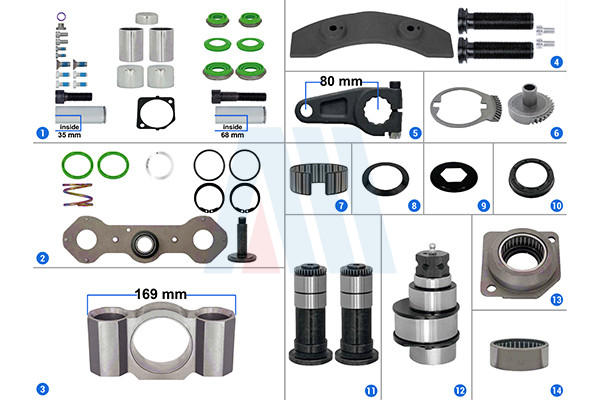 inside
35 mm

inside
68 mm

1

4

80 mm

5

6

2

7

8

9

10

169 mm

3

11

12

13

14