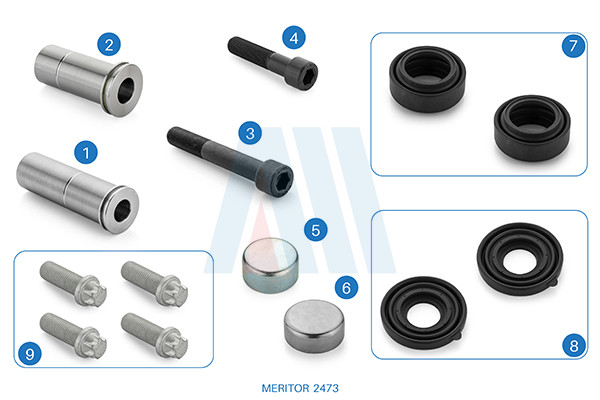 2
4
7
1
3
5
6
9
8
MERITOR 2473